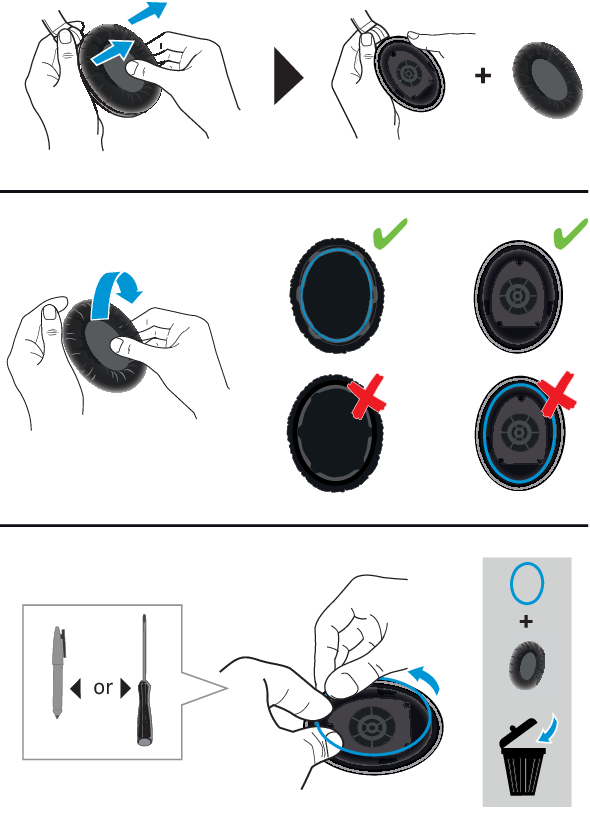 +

or

+