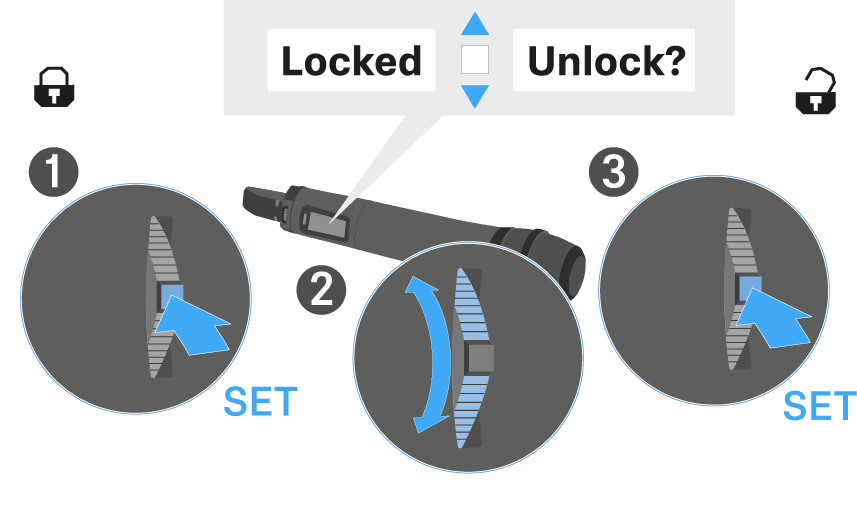 Locked

Unlock?

1

SET

2

3

SET