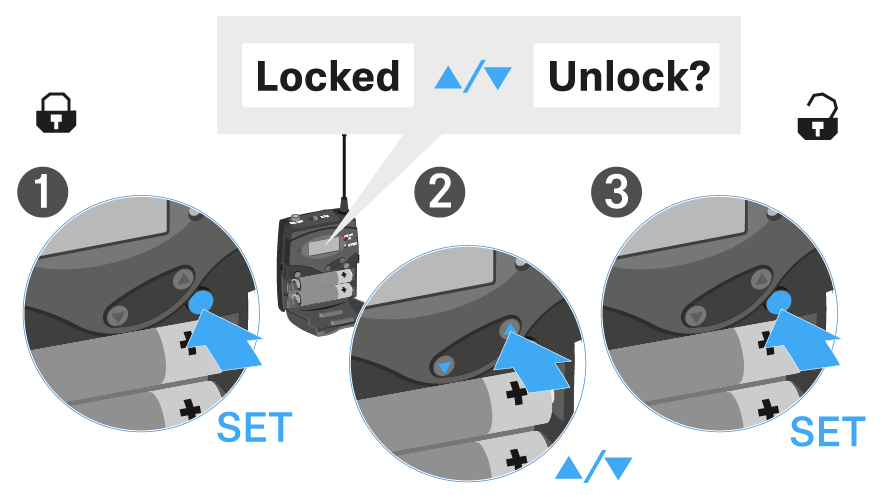 Locked ▲/▼ Unlock?

1

SET

2

▲/▼

3

SET