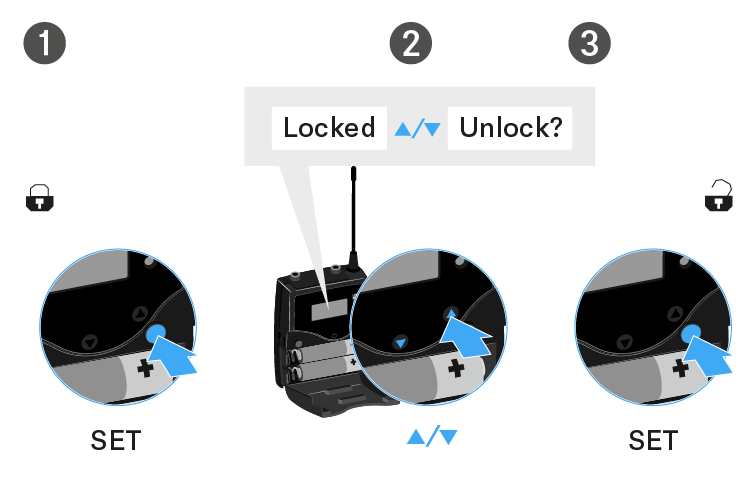 1

2

3

Locked ▲/▼ Unlock?

SET

▲/▼

SET