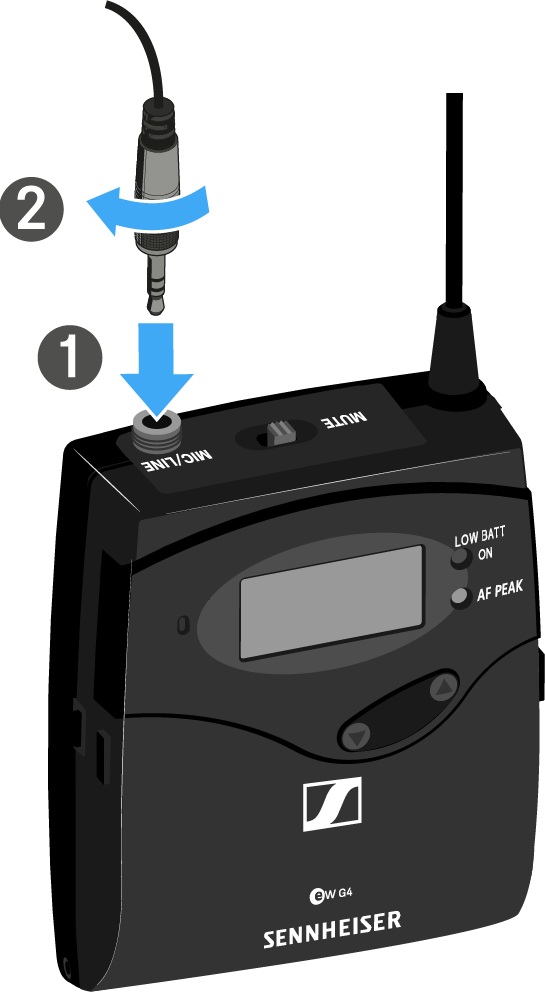 2

1

MIC/LINE

MUTE

LOW BATT
ON

AF PEAK

ew G4

SENNHEISER