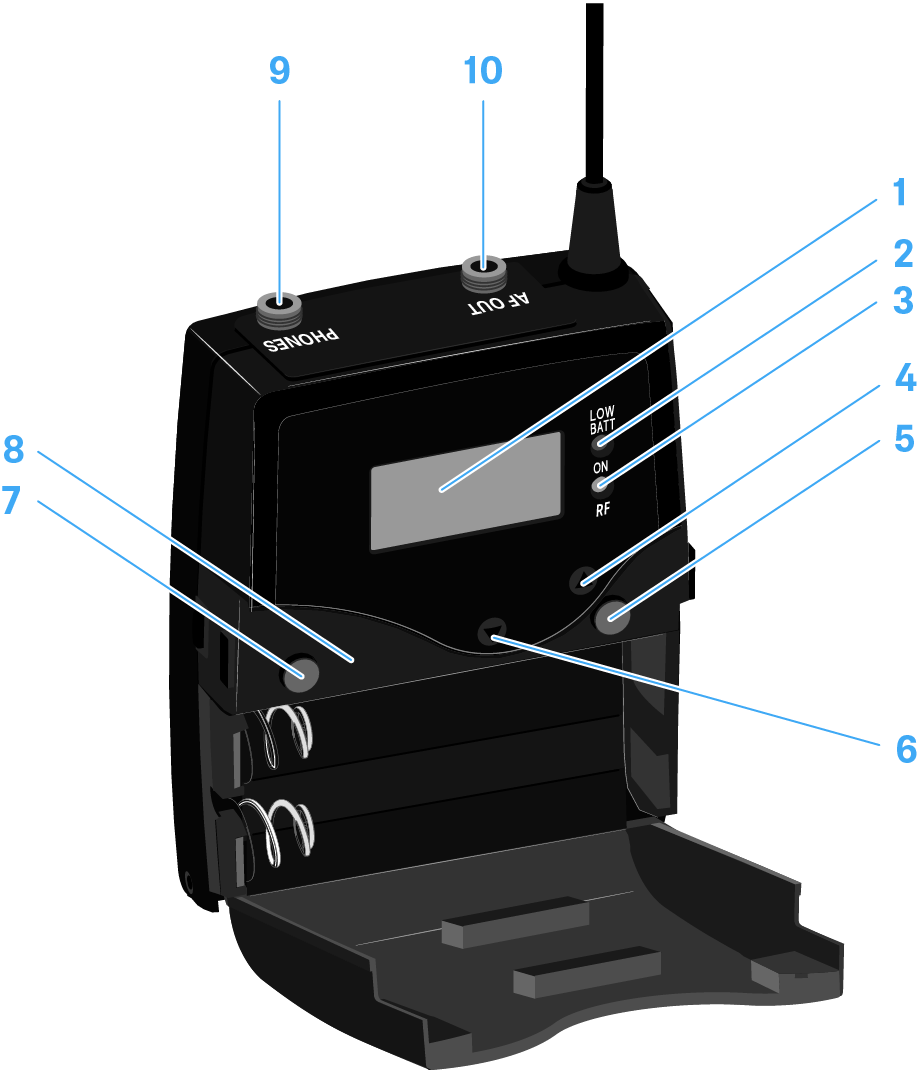 9
10
1
2
3
4
5
8
7
6
PHONES
AF OUT
LOW BATT
ON
RF